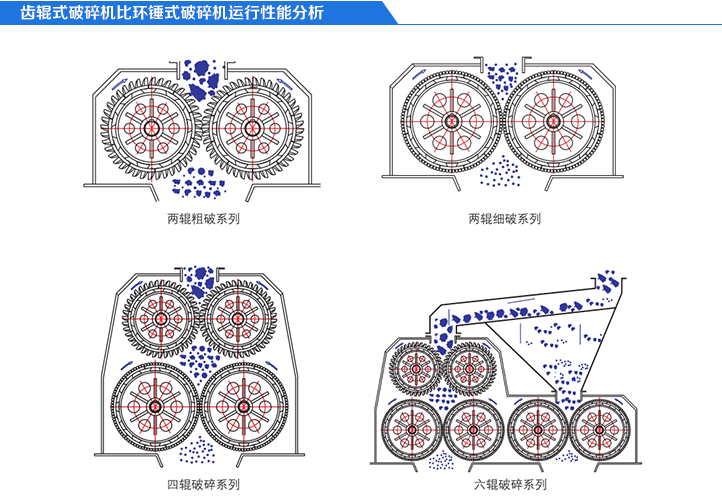 齿辊式破碎机比环锤式破碎机运行性能分析

两辊粗破系列

两辊细破系列

四辊破碎系列

六辊破碎系列